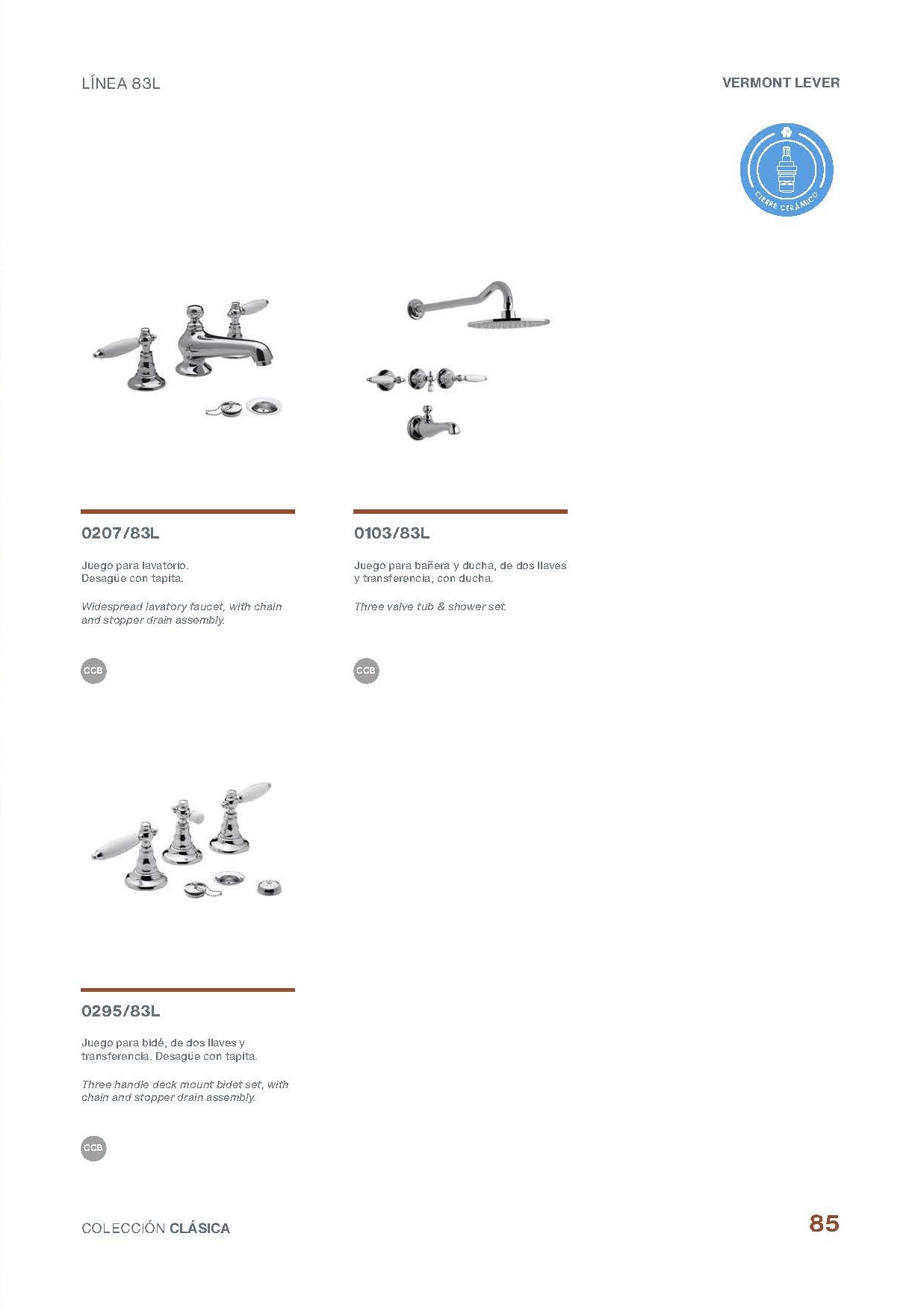 LÍNEA 83L

VERMONT LEVER

CIERRE CERÁMICO

0207/83L

Juego para lavatorio.
Desagüe con tapita.

Widespread lavatory faucet, with chain and stopper drain assembly.

CCB

0103/83L

Juego para bañera y ducha, de dos llaves y transferencia, con ducha.

Three valve tub & shower set.

CCB

0295/83L

Juego para bidé, de dos llaves y transferencia. Desagüe con tapita.

Three handle deck mount bidet set, with chain and stopper drain assembly.

CCB

COLECCIÓN CLÁSICA

85